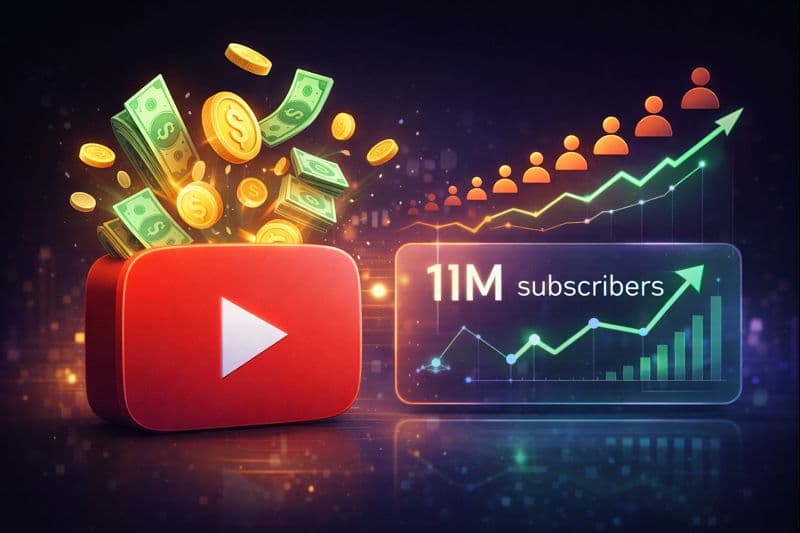 11M subscribers